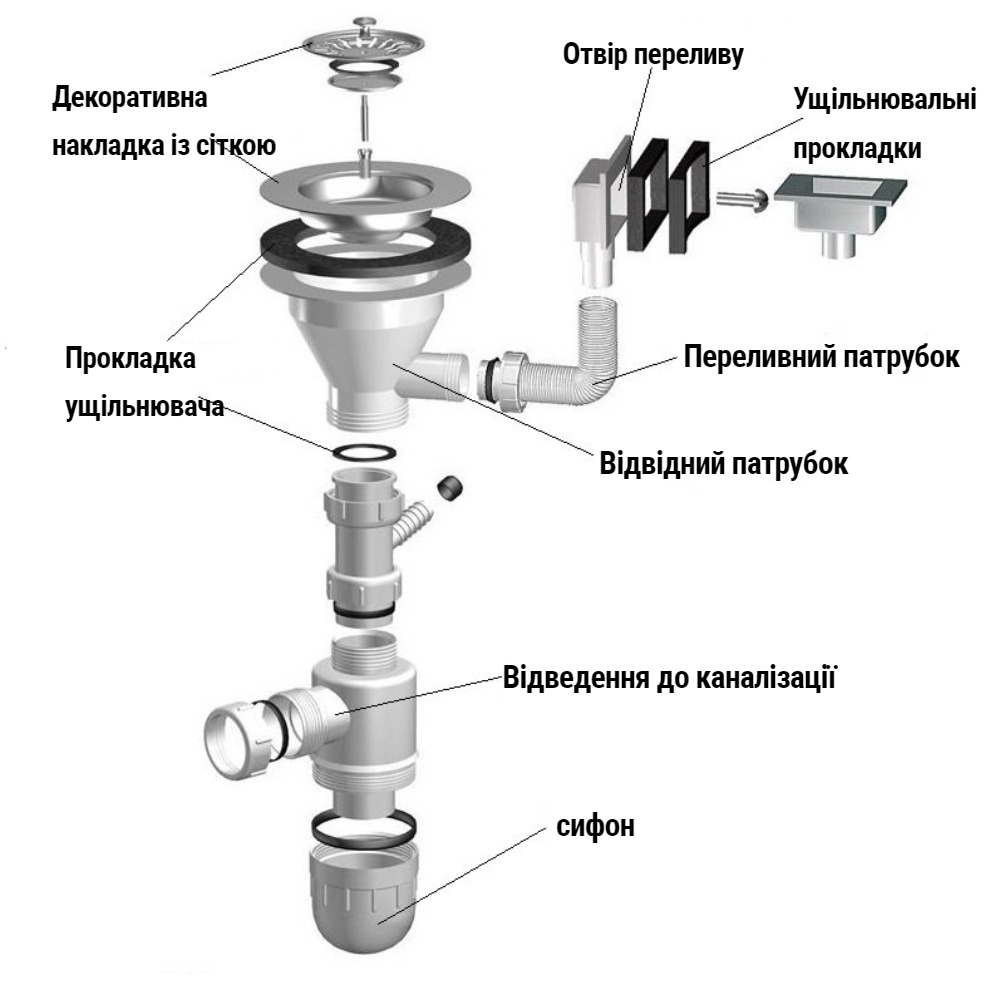 Декоративна накладка із сіткою

Отвір переливу

Ущільнювальні прокладки

Прокладка ущільнювача

Переливний патрубок

Відвідний патрубок

Відведення до каналізації

сифон