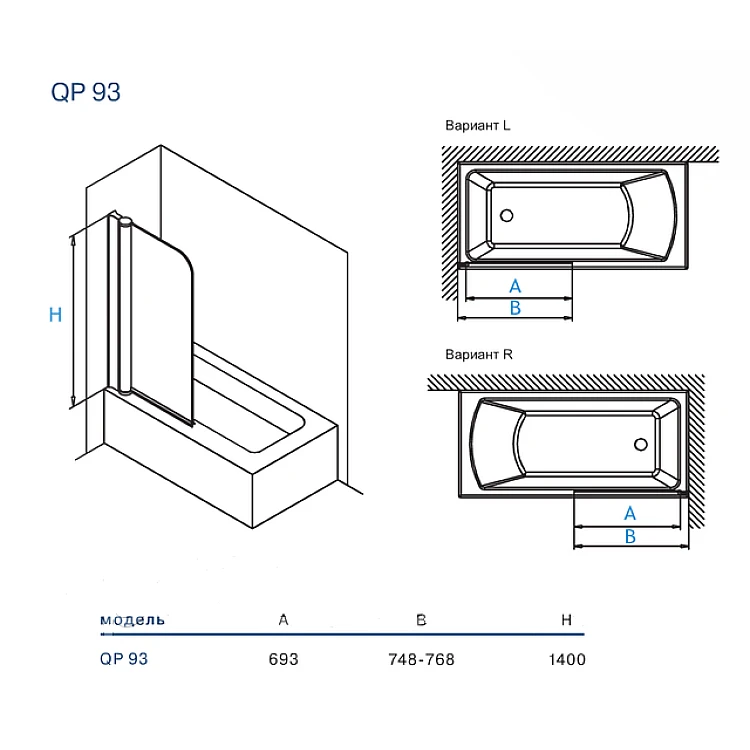 QP 93

H

Вариант L

A

B

Вариант R

A

B

| модель | A | B | H |
|---|---|---|---|
| QP 93 | 693 | 748-768 | 1400 |