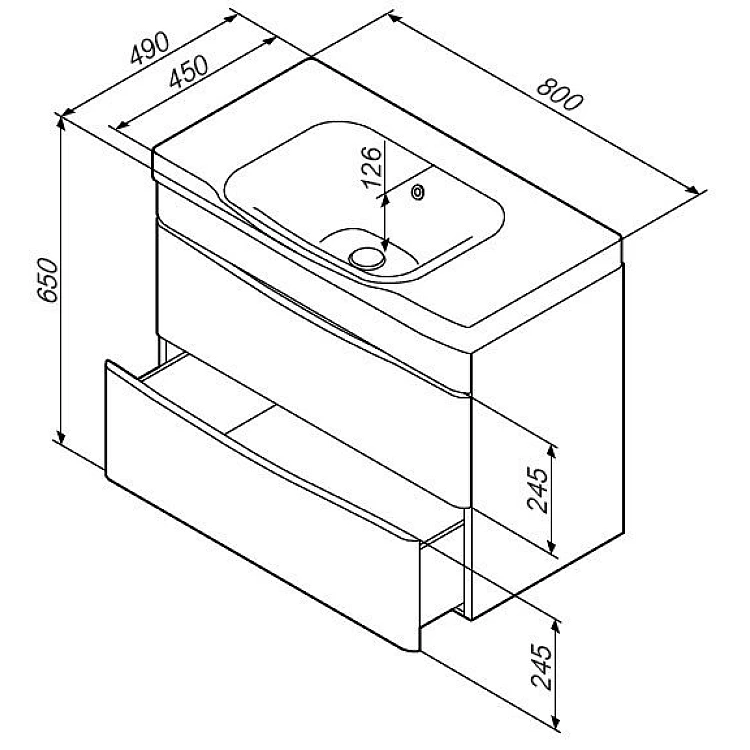 490
450
800
126
650
245
245