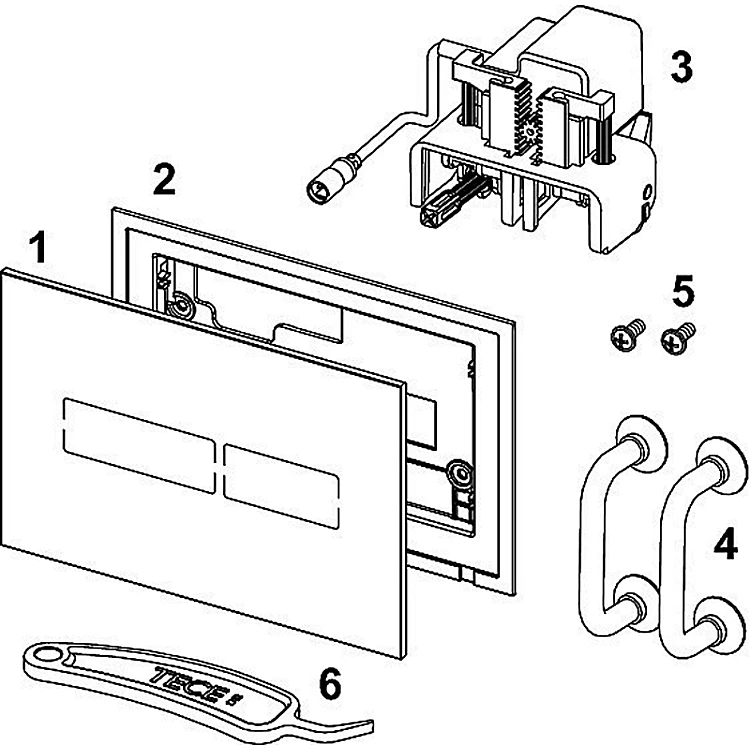 3
2
1
5
4
TECE
6