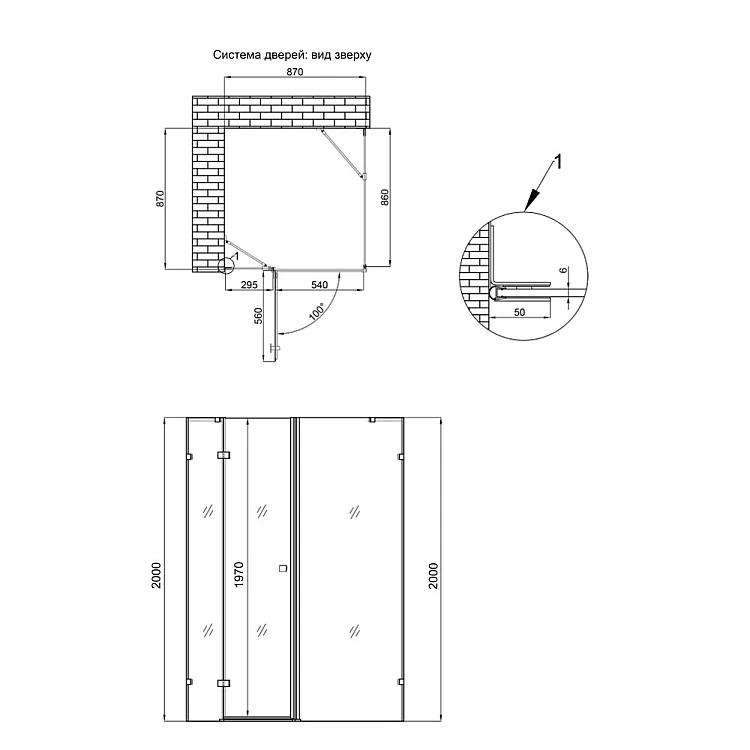 Система дверей: вид зверху

870

870

860

1

295

540

560

100°

1

6

50

2000

1970

2000