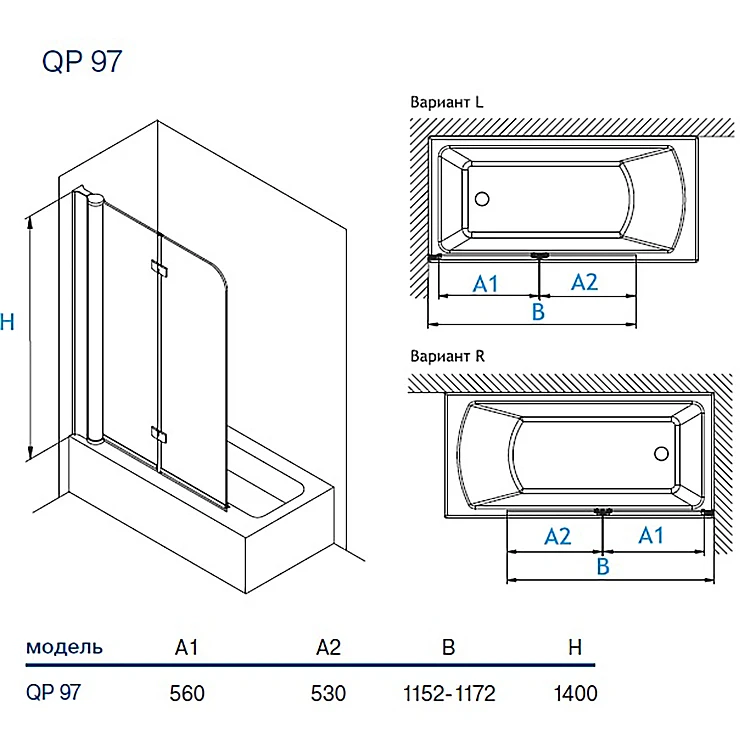 QP 97

H

Вариант L

A1

A2

B

Вариант R

A2

A1

B

| модель | A1 | A2 | B | H |
|---|---|---|---|---|
| QP 97 | 560 | 530 | 1152-1172 | 1400 |