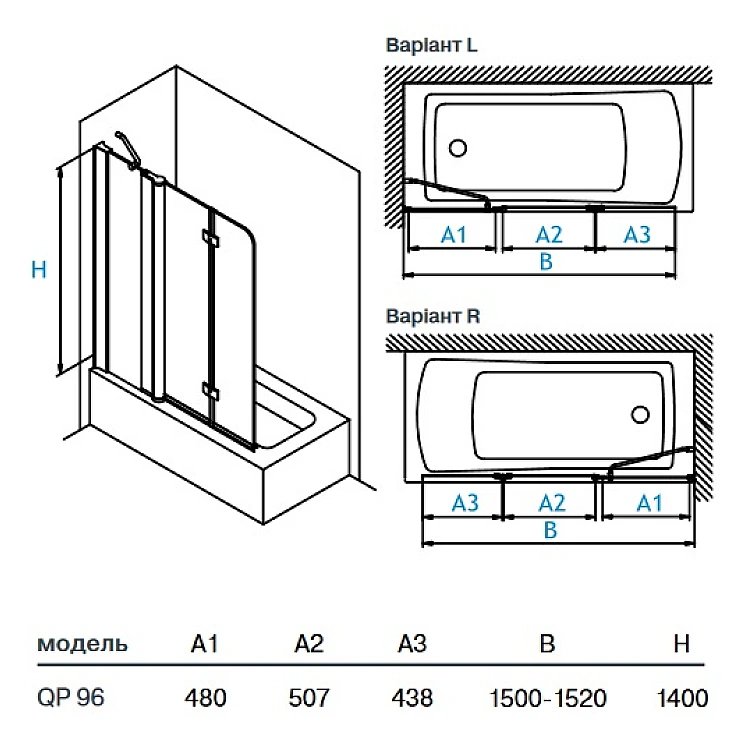 H

Варіант L

A1 A2 A3
B

Варіант R

A3 A2 A1
B

| модель | A1 | A2 | A3 | B | H |
|---|---|---|---|---|---|
| QP 96 | 480 | 507 | 438 | 1500-1520 | 1400 |