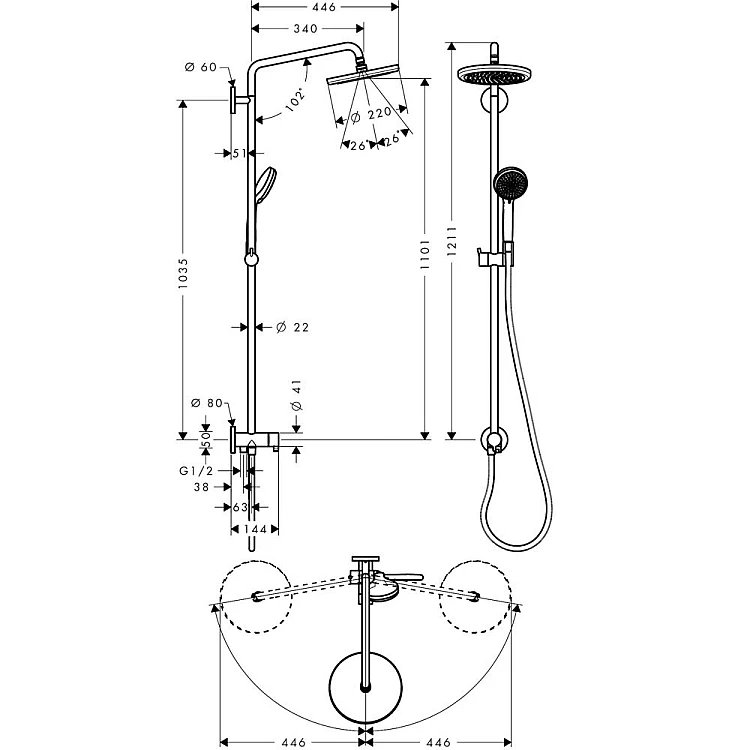 446
340
Ø 60
102°
Ø 220
26° 26°
51
1035
1101
1211
Ø 22
Ø 80
Ø 41
50
G1/2
38
63
144
446
446