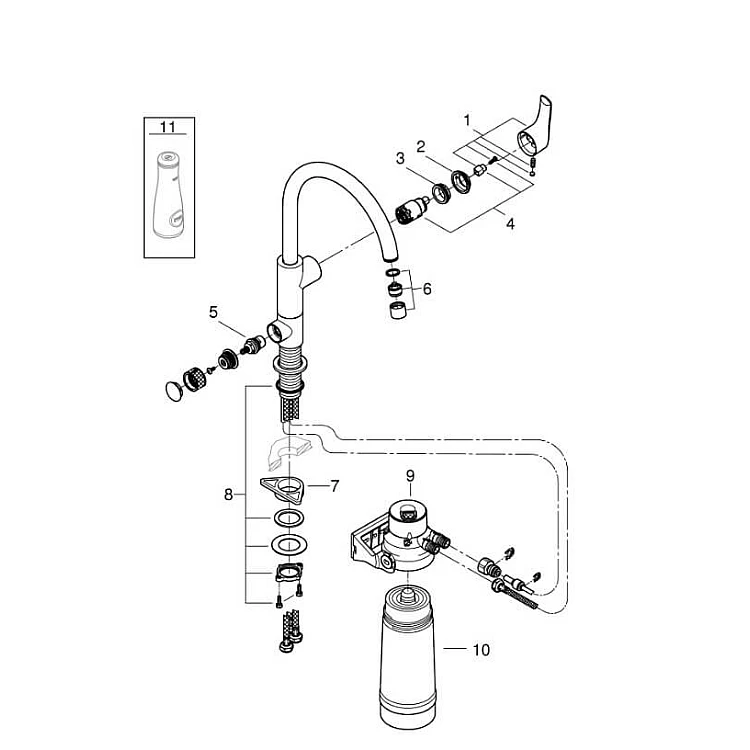 11
1
2
3
4
6
5
8
7
9
10