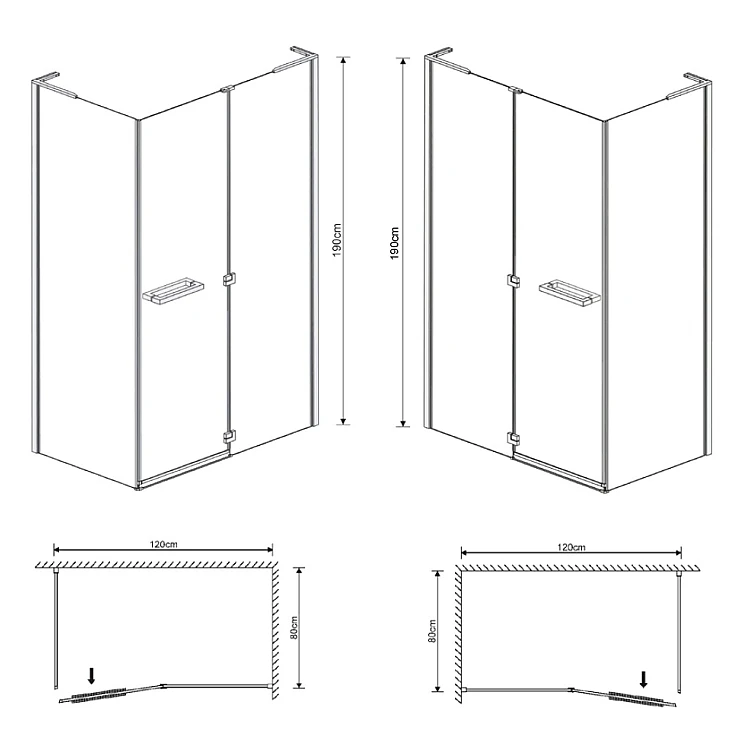 190cm

190cm

120cm

80cm

120cm

80cm