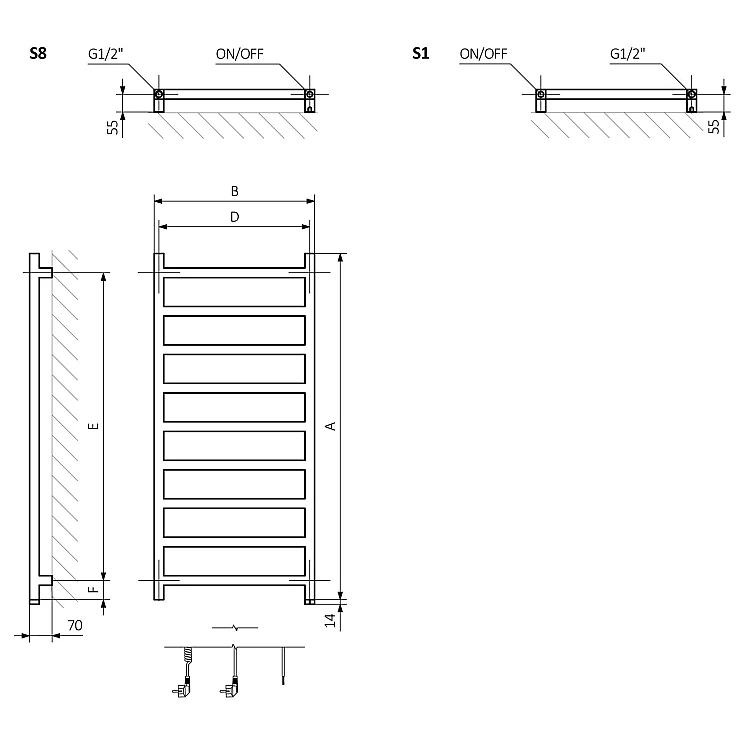 S8
G1/2"
ON/OFF
55

S1
ON/OFF
G1/2"
55

B
D
E
A
F
70
14