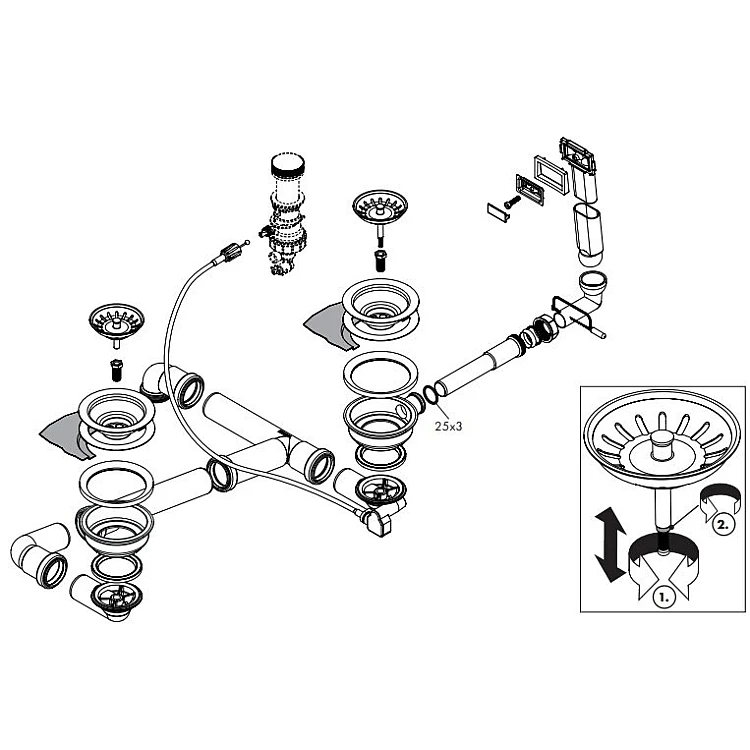 25x3

2.

1.