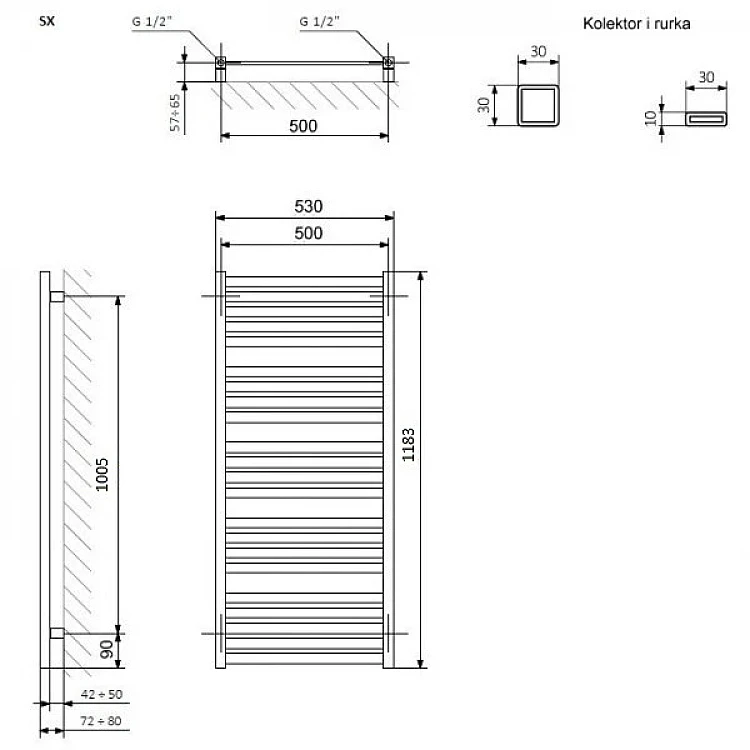 SX

G 1/2"

G 1/2"

57÷65

500

Kolektor i rurka

30

30

30

10

530

500

1005

90

1183

42 ÷ 50

72 ÷ 80